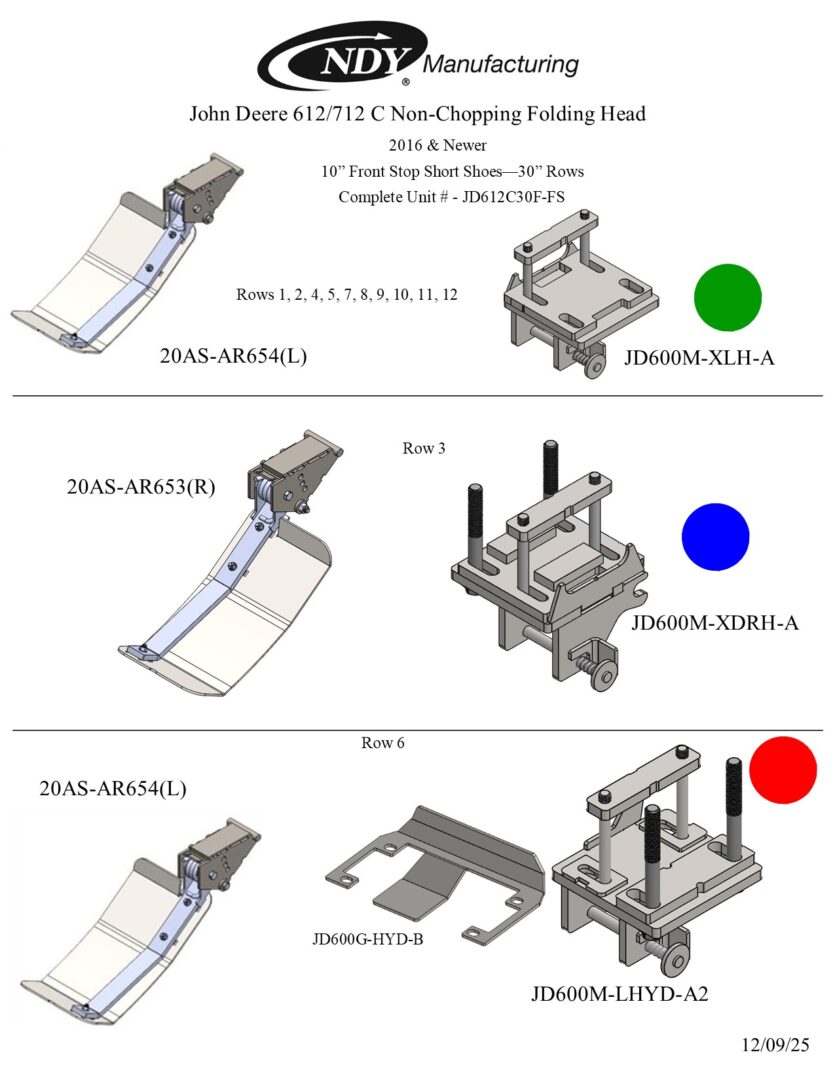 NDY® Manufacturing

John Deere 612/712 C Non-Chopping Folding Head

2016 & Newer

10” Front Stop Short Shoes—30” Rows

Complete Unit # - JD612C30F-FS

Rows 1, 2, 4, 5, 7, 8, 9, 10, 11, 12

20AS-AR654(L)

JD600M-XLH-A

Row 3

20AS-AR653(R)

JD600M-XDRH-A

Row 6

20AS-AR654(L)

JD600G-HYD-B

JD600M-LHYD-A2

12/09/25