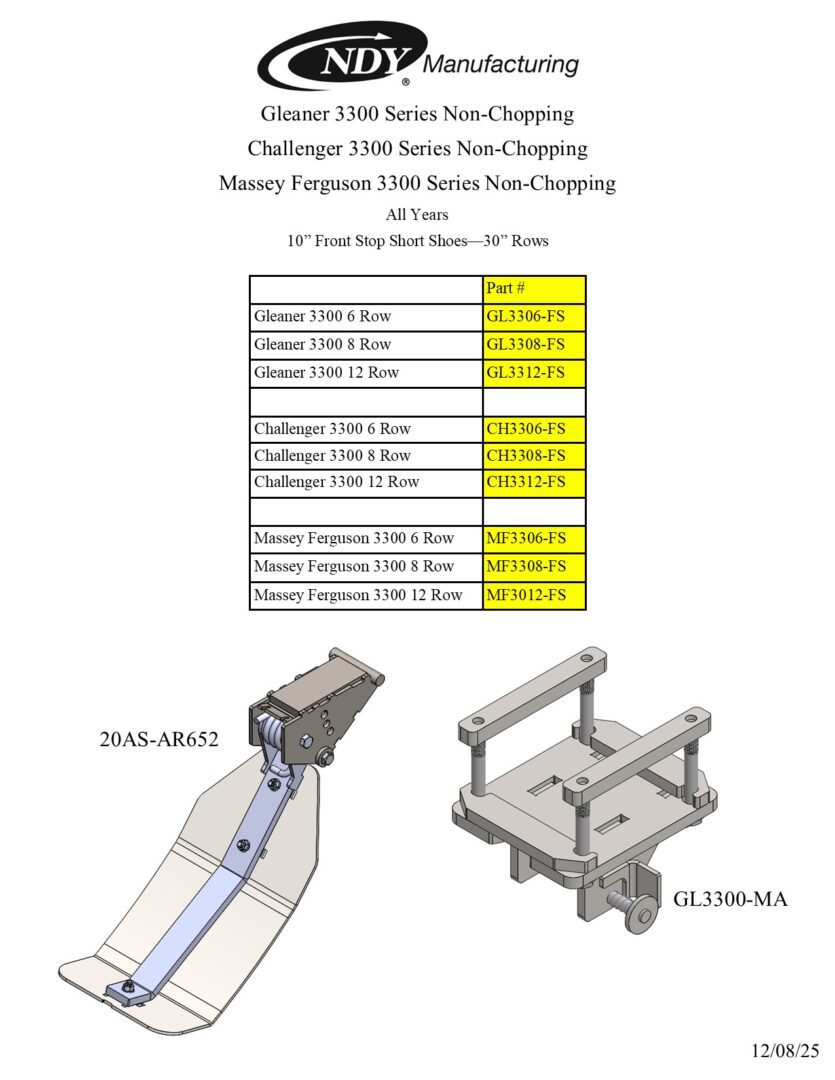 NDY® Manufacturing

Gleaner 3300 Series Non-Chopping

Challenger 3300 Series Non-Chopping

Massey Ferguson 3300 Series Non-Chopping

All Years

10” Front Stop Short Shoes—30” Rows

| | Part # |
|---|---|
| Gleaner 3300 6 Row | GL3306-FS |
| Gleaner 3300 8 Row | GL3308-FS |
| Gleaner 3300 12 Row | GL3312-FS |
| | |
| Challenger 3300 6 Row | CH3306-FS |
| Challenger 3300 8 Row | CH3308-FS |
| Challenger 3300 12 Row | CH3312-FS |
| | |
| Massey Ferguson 3300 6 Row | MF3306-FS |
| Massey Ferguson 3300 8 Row | MF3308-FS |
| Massey Ferguson 3300 12 Row | MF3012-FS |

20AS-AR652

GL3300-MA

12/08/25