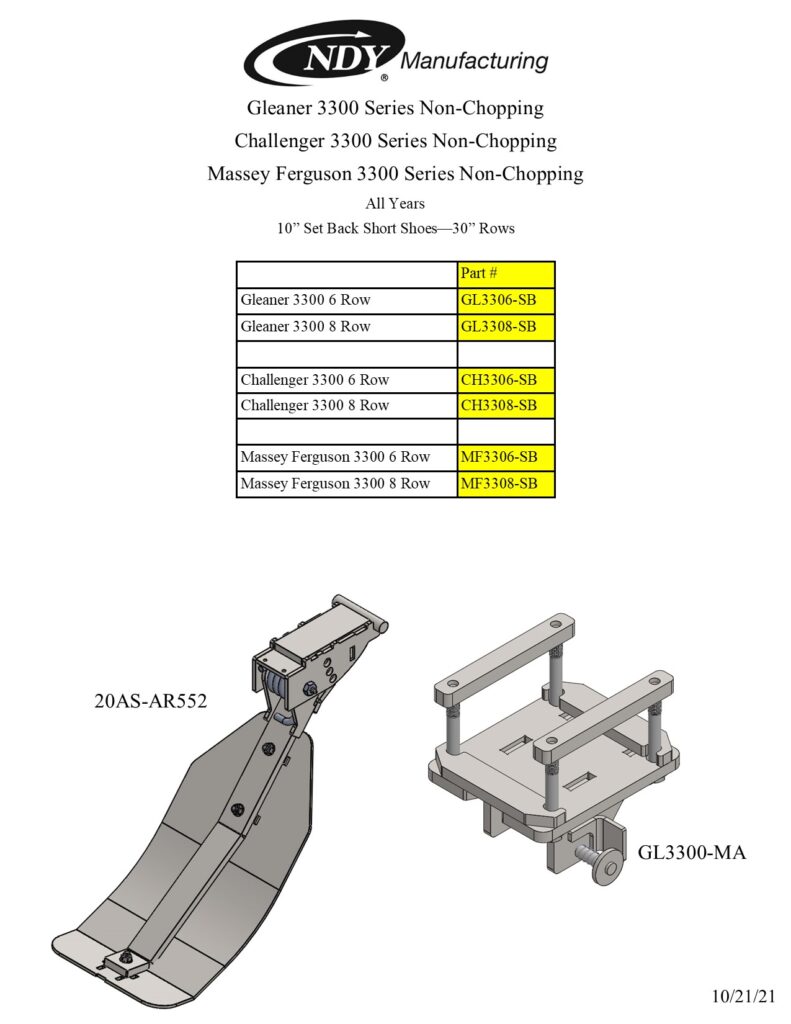 NDY® Manufacturing

Gleaner 3300 Series Non-Chopping

Challenger 3300 Series Non-Chopping

Massey Ferguson 3300 Series Non-Chopping

All Years

10” Set Back Short Shoes—30” Rows

| | Part # |
|---|---|
| Gleaner 3300 6 Row | GL3306-SB |
| Gleaner 3300 8 Row | GL3308-SB |
| | |
| Challenger 3300 6 Row | CH3306-SB |
| Challenger 3300 8 Row | CH3308-SB |
| | |
| Massey Ferguson 3300 6 Row | MF3306-SB |
| Massey Ferguson 3300 8 Row | MF3308-SB |

20AS-AR552

GL3300-MA

10/21/21