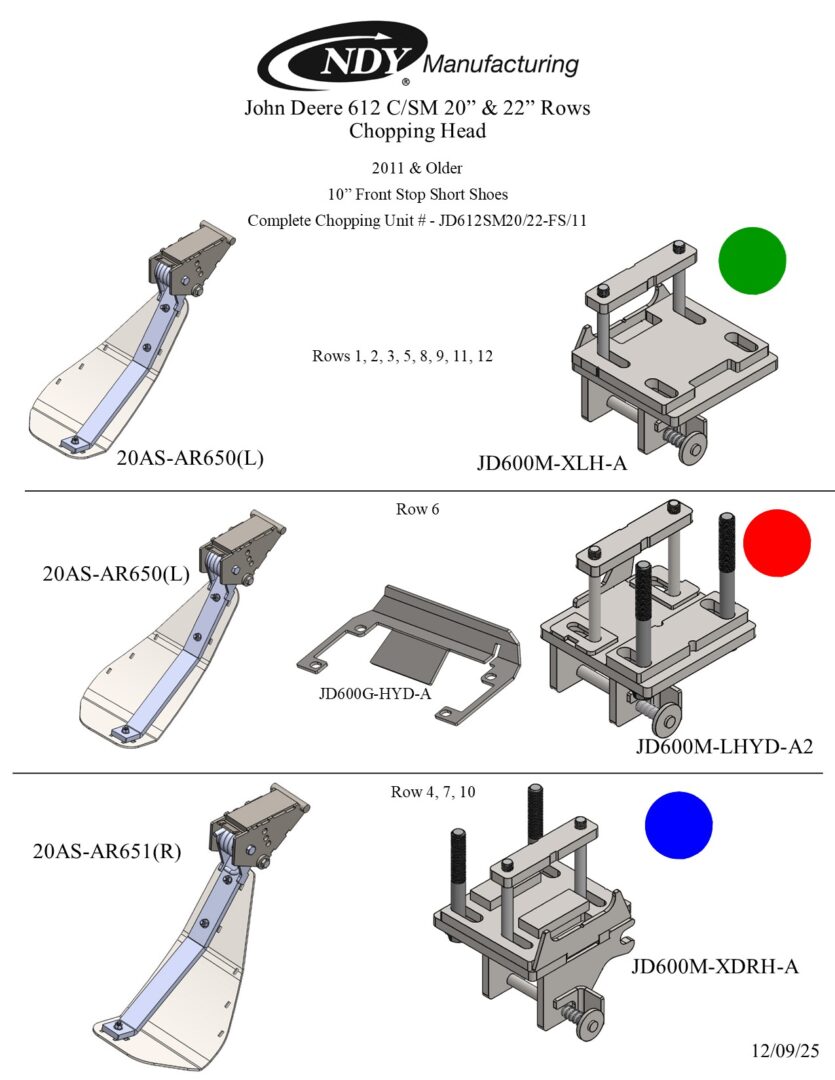 NDY® Manufacturing

John Deere 612 C/SM 20” & 22” Rows
Chopping Head

2011 & Older
10” Front Stop Short Shoes
Complete Chopping Unit # - JD612SM20/22-FS/11

Rows 1, 2, 3, 5, 8, 9, 11, 12

20AS-AR650(L)

JD600M-XLH-A

Row 6

20AS-AR650(L)

JD600G-HYD-A

JD600M-LHYD-A2

Row 4, 7, 10

20AS-AR651(R)

JD600M-XDRH-A

12/09/25